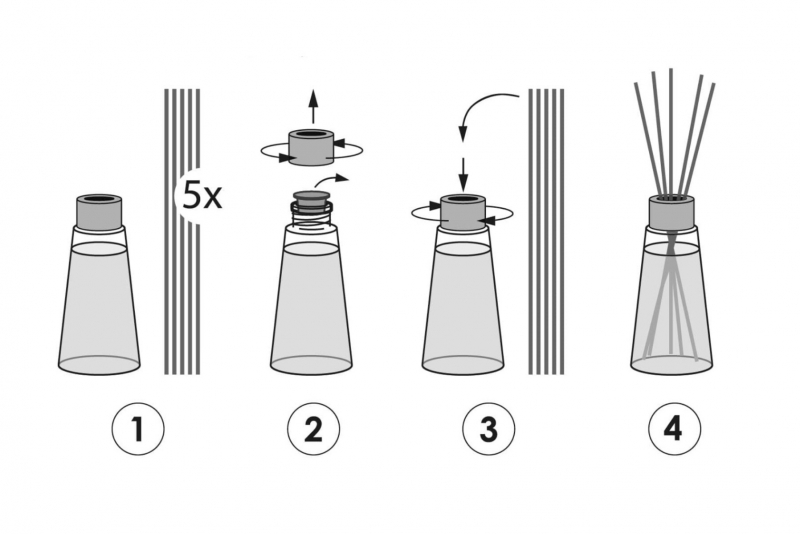 5x

1

2

3

4